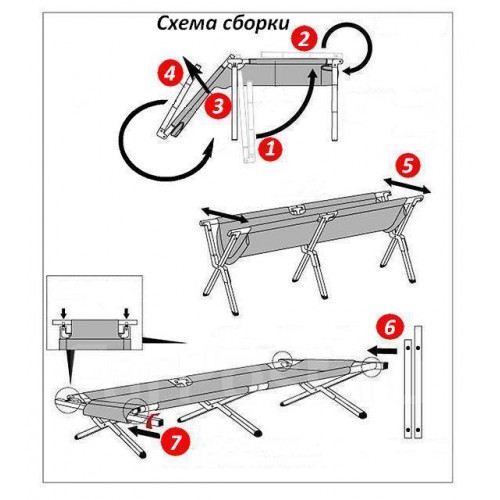 Схема сборки

2
4
3
1
5
6
7